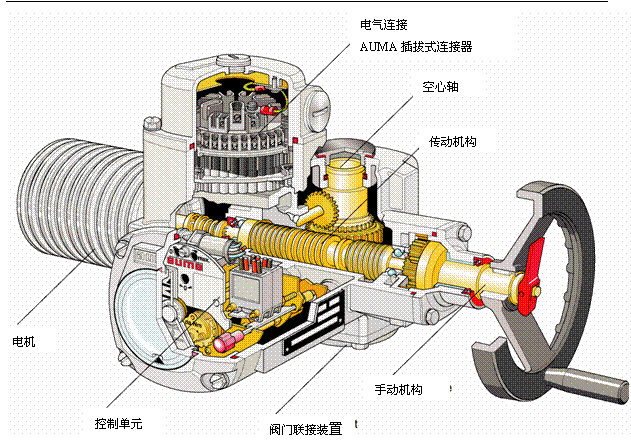 电气连接
AUMA 插拔式连接器
空心轴
传动机构
auma
电机
手动机构
控制单元
阀门联接装置